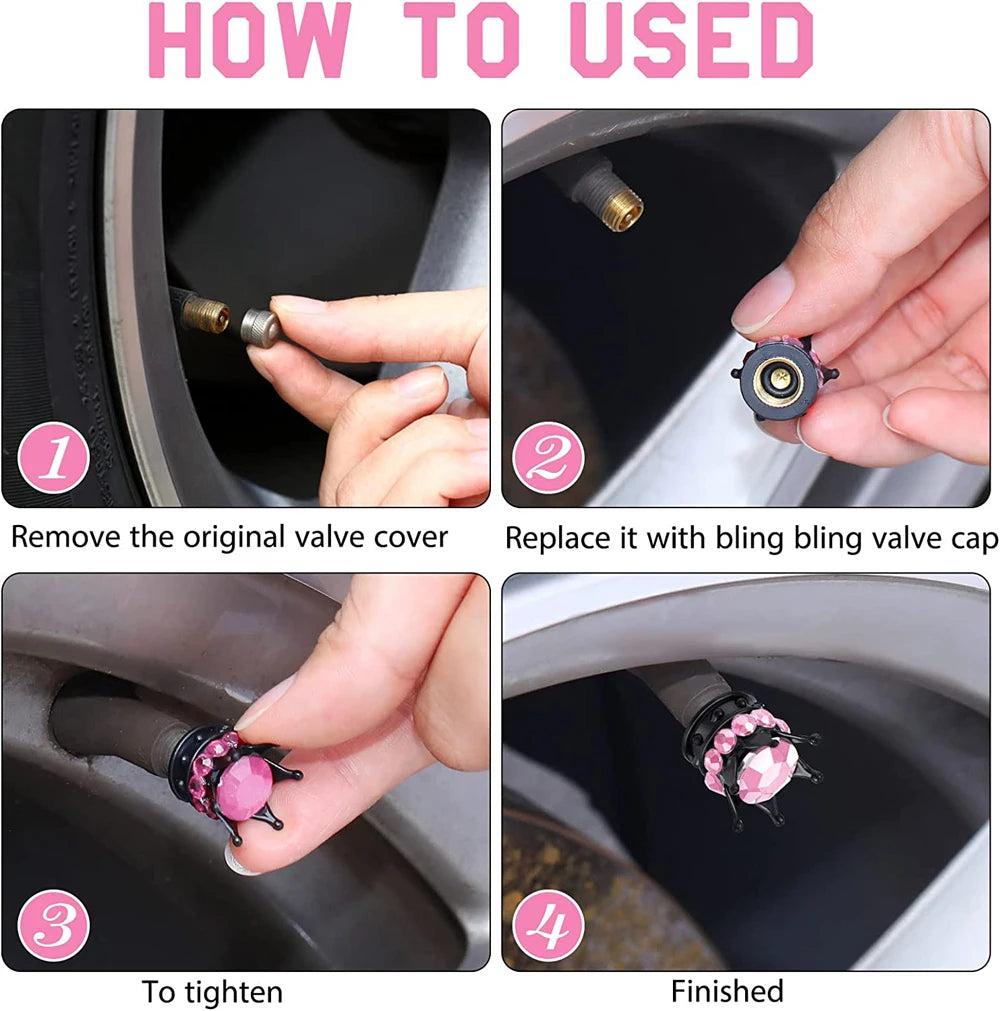 HOW TO USED

1

Remove the original valve cover

2

Replace it with bling bling valve cap

3

To tighten

4

Finished